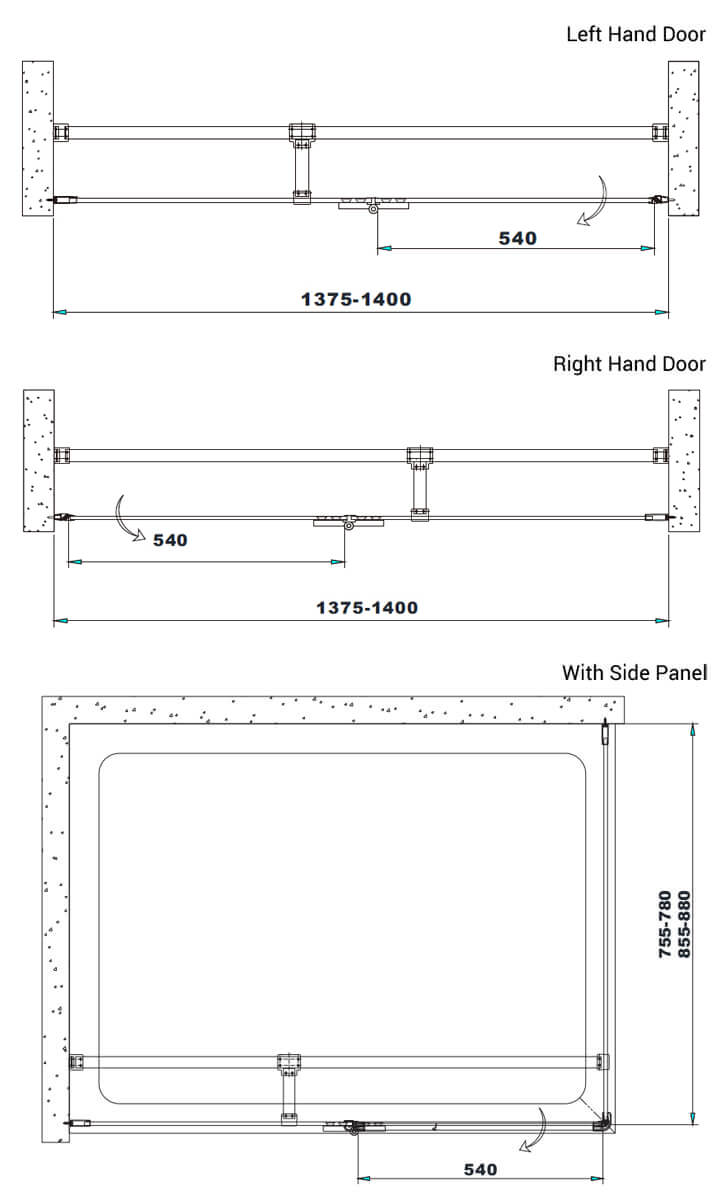 Left Hand Door

540

1375-1400

Right Hand Door

540

1375-1400

With Side Panel

755-780
855-880

540